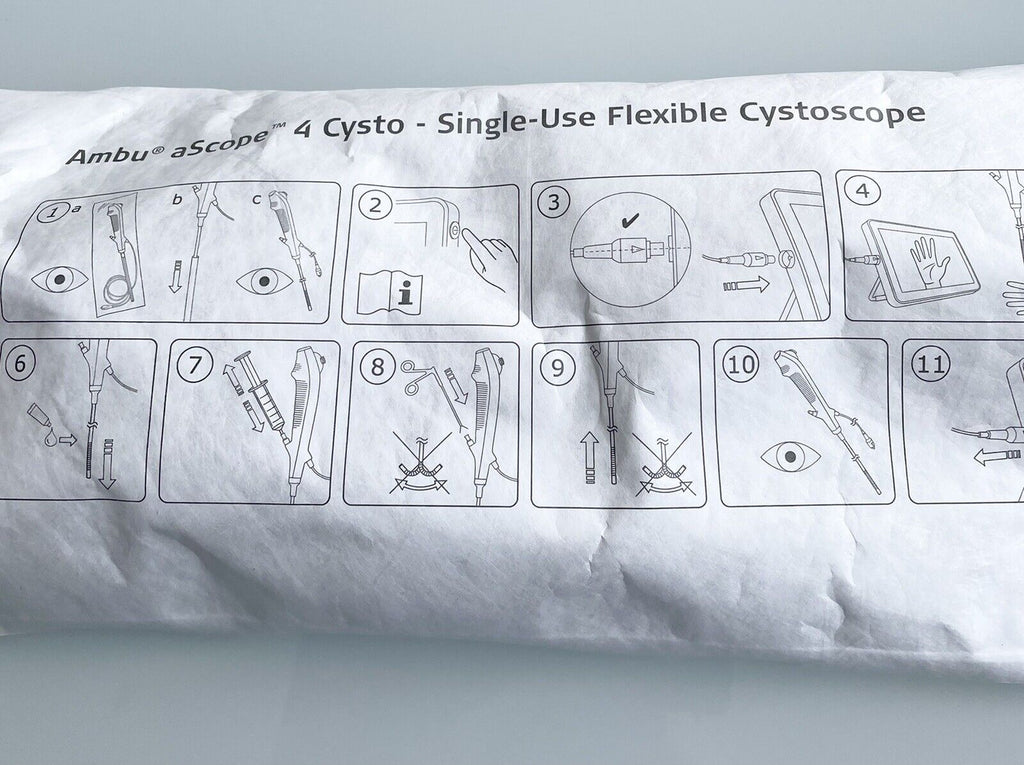 Ambu® aScope™ 4 Cysto - Single-Use Flexible Cystoscope

1 a b c

2

i

3

4

6

7

8

9

10

11